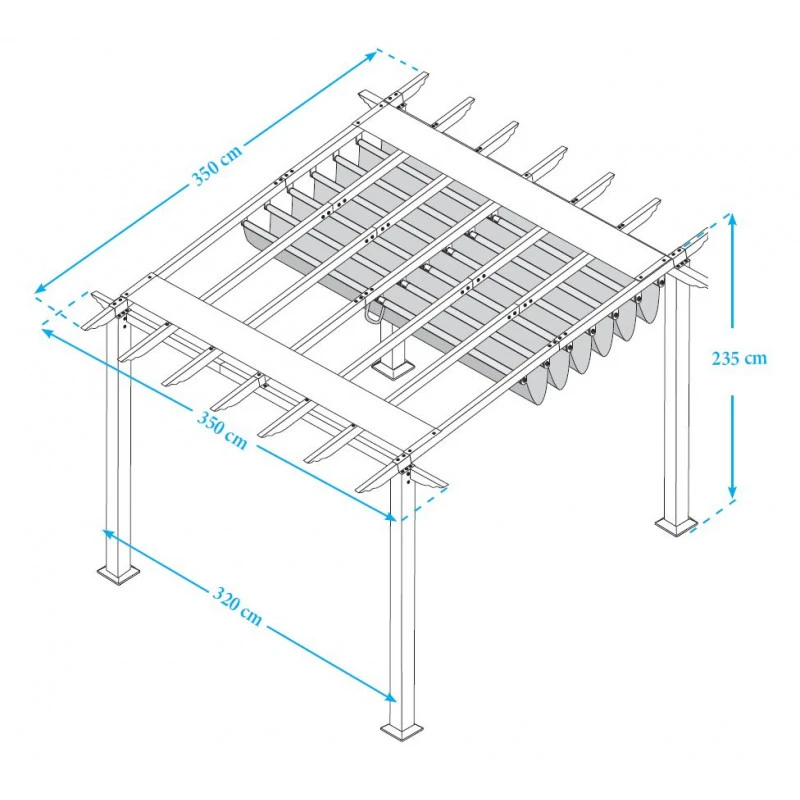 350 cm

235 cm

350 cm

320 cm