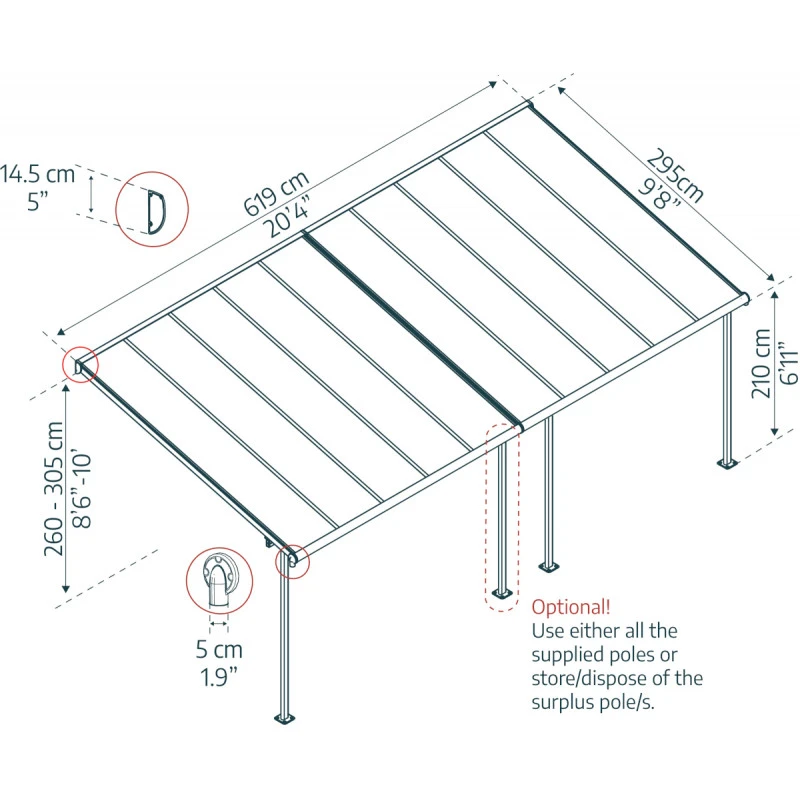 14.5 cm
5"

619 cm
20'4"

295cm
9'8"

210 cm
6'11"

260 - 305 cm
8'6"-10'

5 cm
1.9"

Optional!
Use either all the supplied poles or store/dispose of the surplus pole/s.